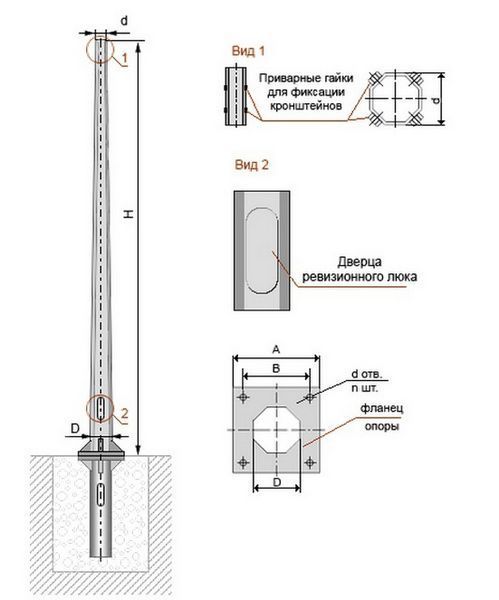 d

1

H

2

D

Вид 1

Приварные гайки для фиксации кронштейнов

d

Вид 2

Дверца ревизионного люка

A

B

d отв.
n шт.

фланец опоры

D